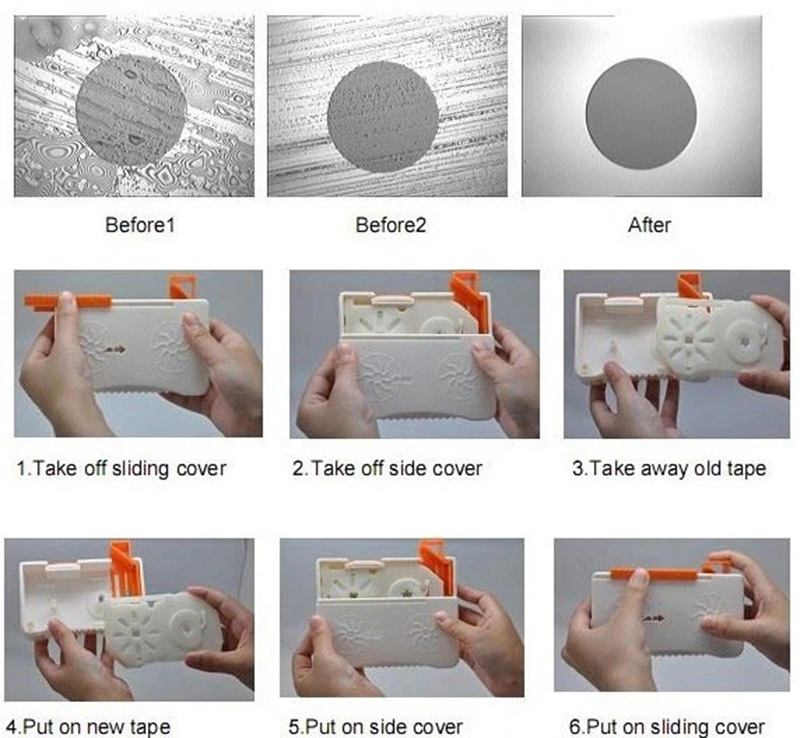 Before1

Before2

After

1.Take off sliding cover

2.Take off side cover

3.Take away old tape

4.Put on new tape

5.Put on side cover

6.Put on sliding cover