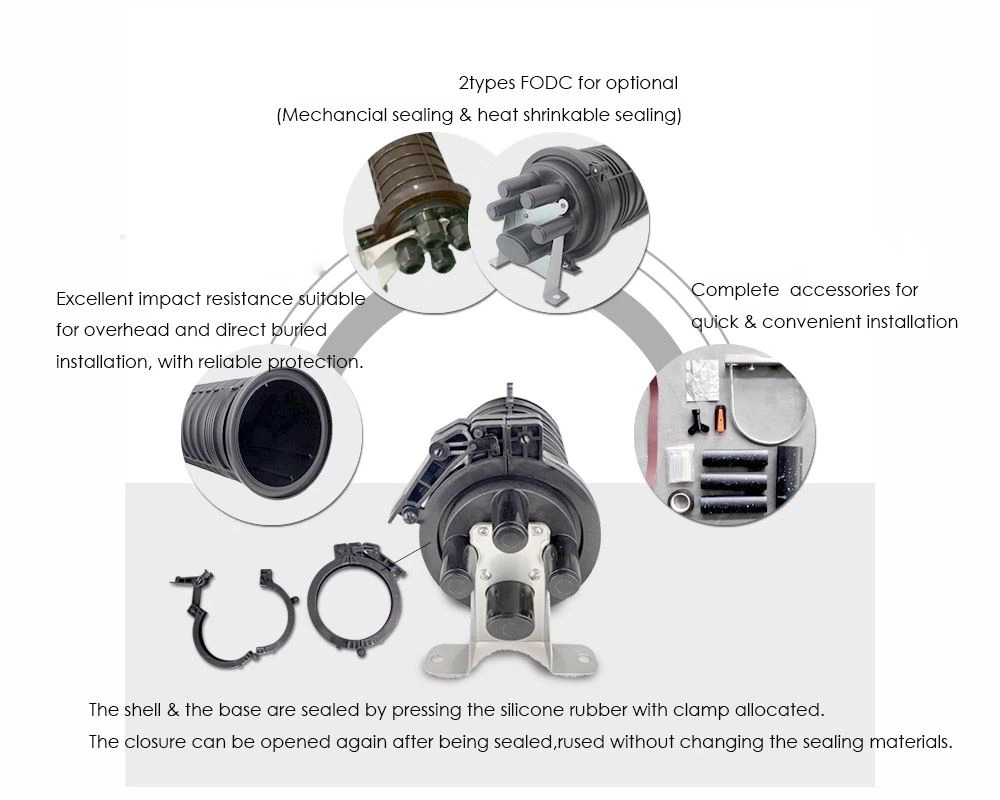 2types FODC for optional
(Mechancial sealing & heat shrinkable sealing)

Excellent impact resistance suitable for overhead and direct buried installation, with reliable protection.

Complete accessories for quick & convenient installation

The shell & the base are sealed by pressing the silicone rubber with clamp allocated.
The closure can be opened again after being sealed,rused without changing the sealing materials.