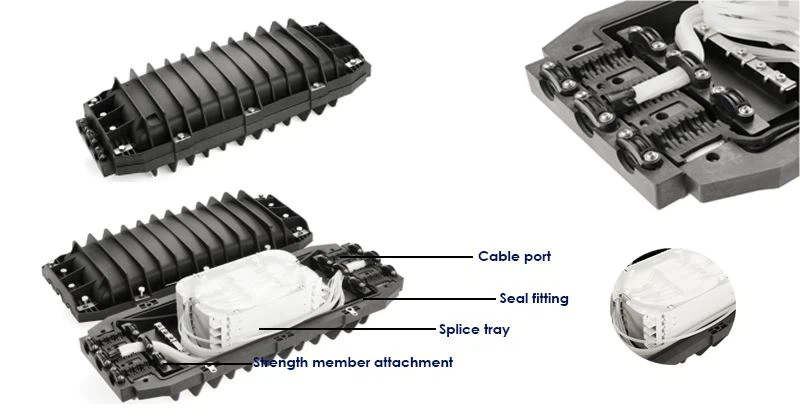 Cable port

Seal fitting

Splice tray

Strength member attachment