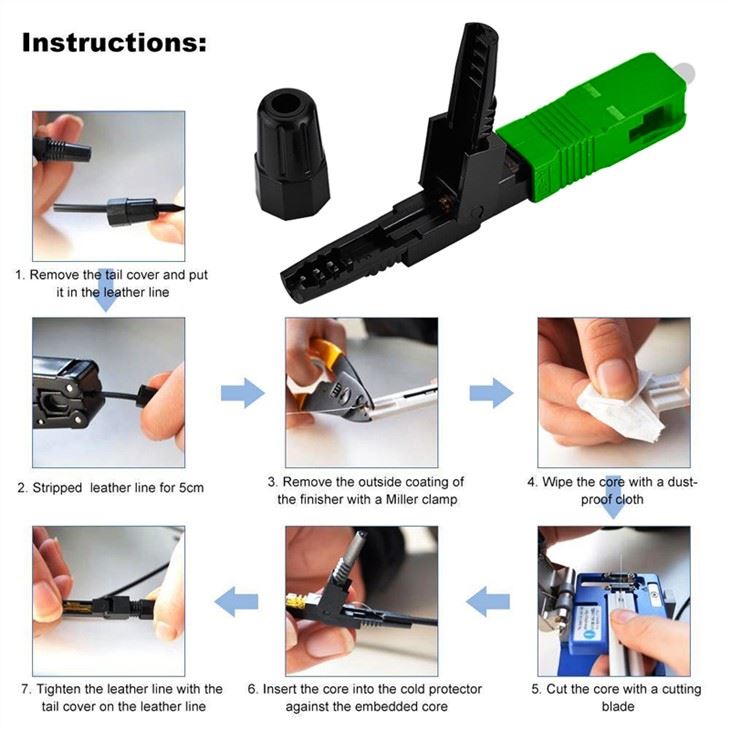 Instructions:

1. Remove the tail cover and put it in the leather line

2. Stripped leather line for 5cm

3. Remove the outside coating of the finisher with a Miller clamp

4. Wipe the core with a dust-proof cloth

5. Cut the core with a cutting blade

6. Insert the core into the cold protector against the embedded core

7. Tighten the leather line with the tail cover on the leather line