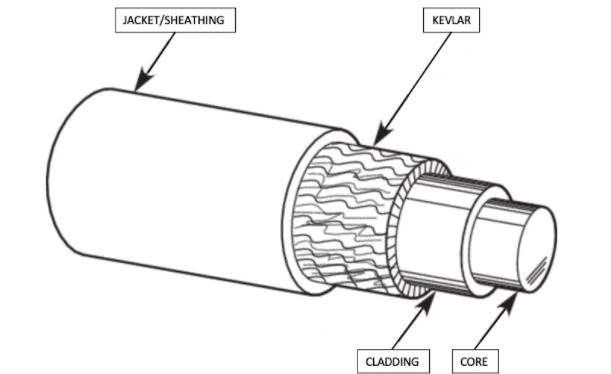 JACKET/SHEATHING

KEVLAR

CLADDING

CORE